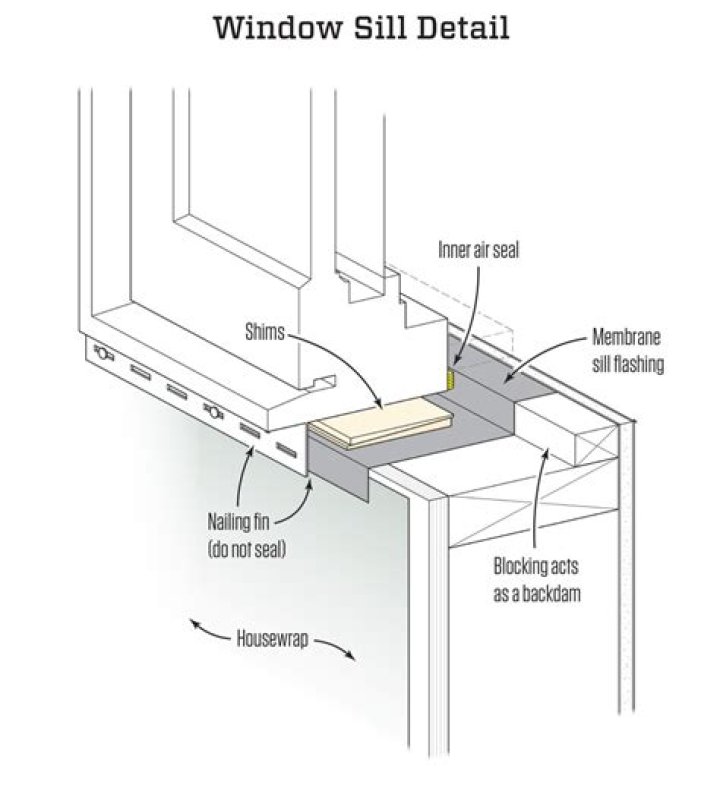 Window Sill Detail

Inner air seal

Shims

Membrane sill flashing

Nailing fin (do not seal)

Blocking acts as a backdam

Housewrap